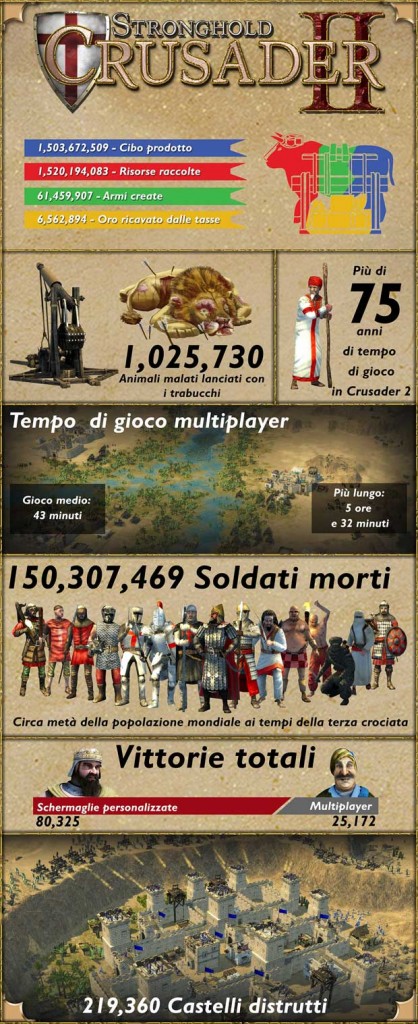 STRONGHOLD
CRUSADER II

1,503,672,509 - Cibo prodotto
1,520,194,083 - Risorse raccolte
61,459,907 - Armi create
6,562,894 - Oro ricavato dalle tasse

1,025,730
Animali malati lanciati con i trabucchi

Più di
75
anni
di tempo
di gioco
in Crusader 2

Tempo di gioco multiplayer

Gioco medio:
43 minuti

Più lungo:
5 ore
e 32 minuti

150,307,469 Soldati morti

Circa metà della popolazione mondiale ai tempi della terza crociata

Vittorie totali

Schermaglie personalizzate
80,325

Multiplayer
25,172

219,360 Castelli distrutti